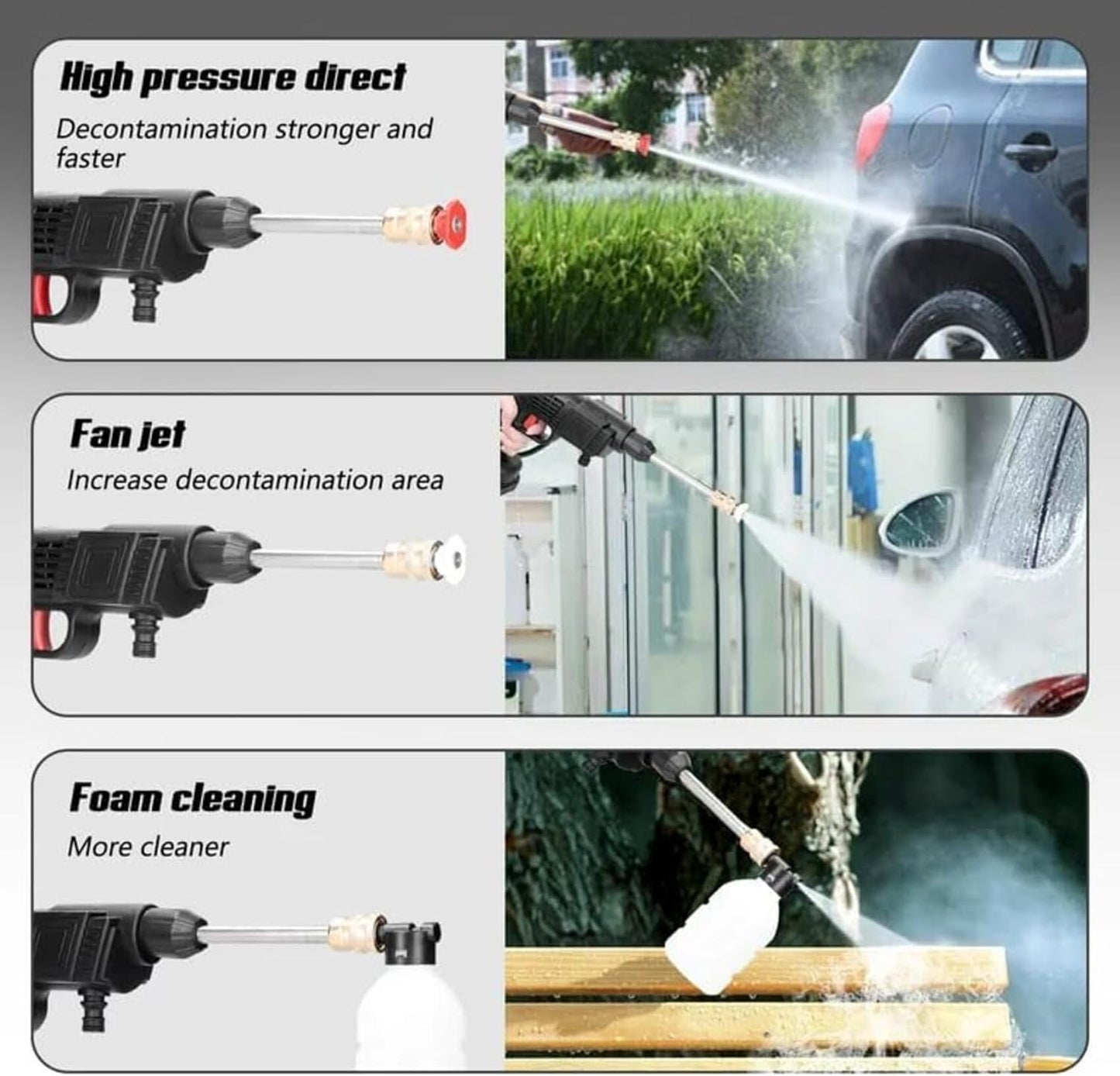 High pressure direct
Decontamination stronger and faster

Fan jet
Increase decontamination area

Foam cleaning
More cleaner